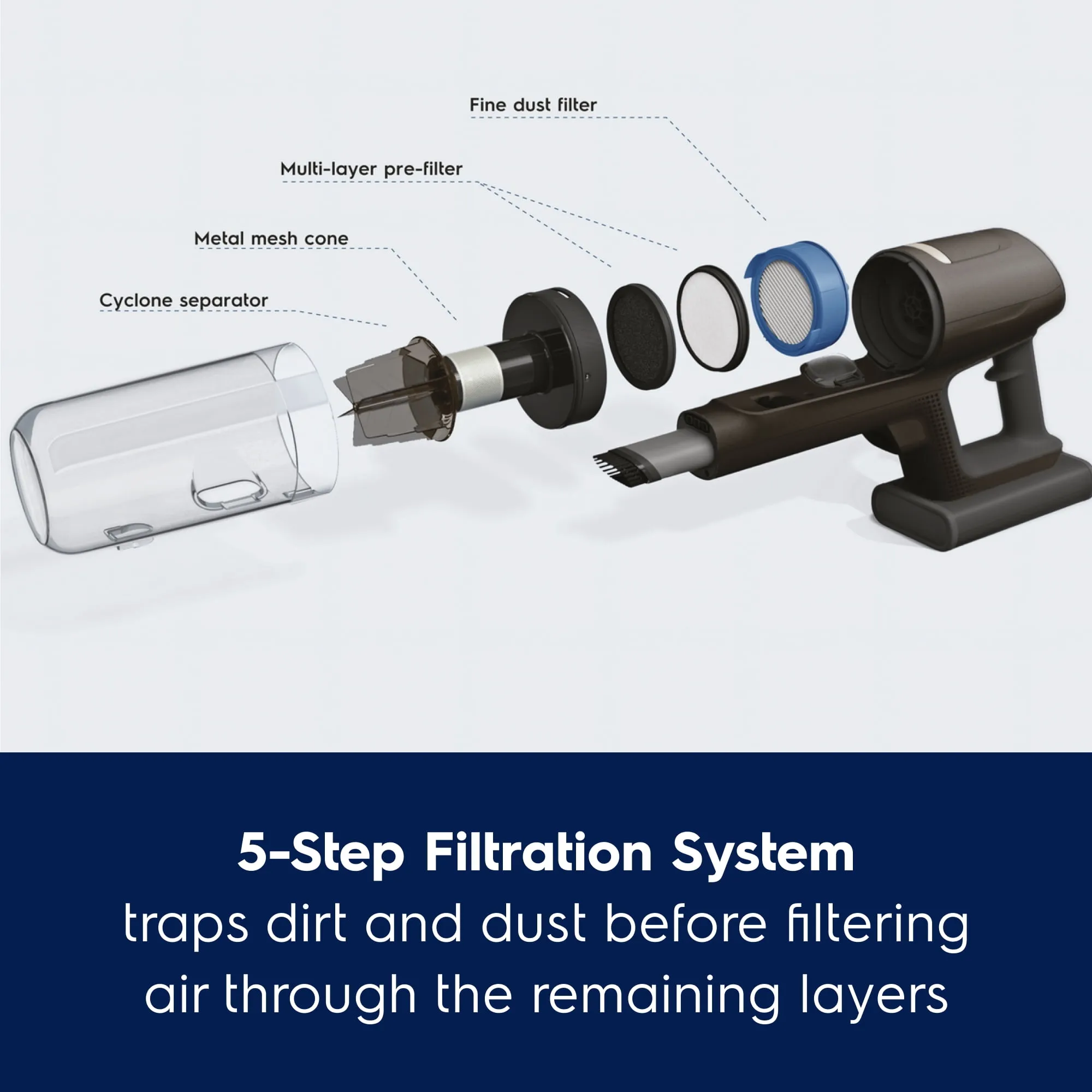 Fine dust filter

Multi-layer pre-filter

Metal mesh cone

Cyclone separator

5-Step Filtration System
traps dirt and dust before filtering air through the remaining layers