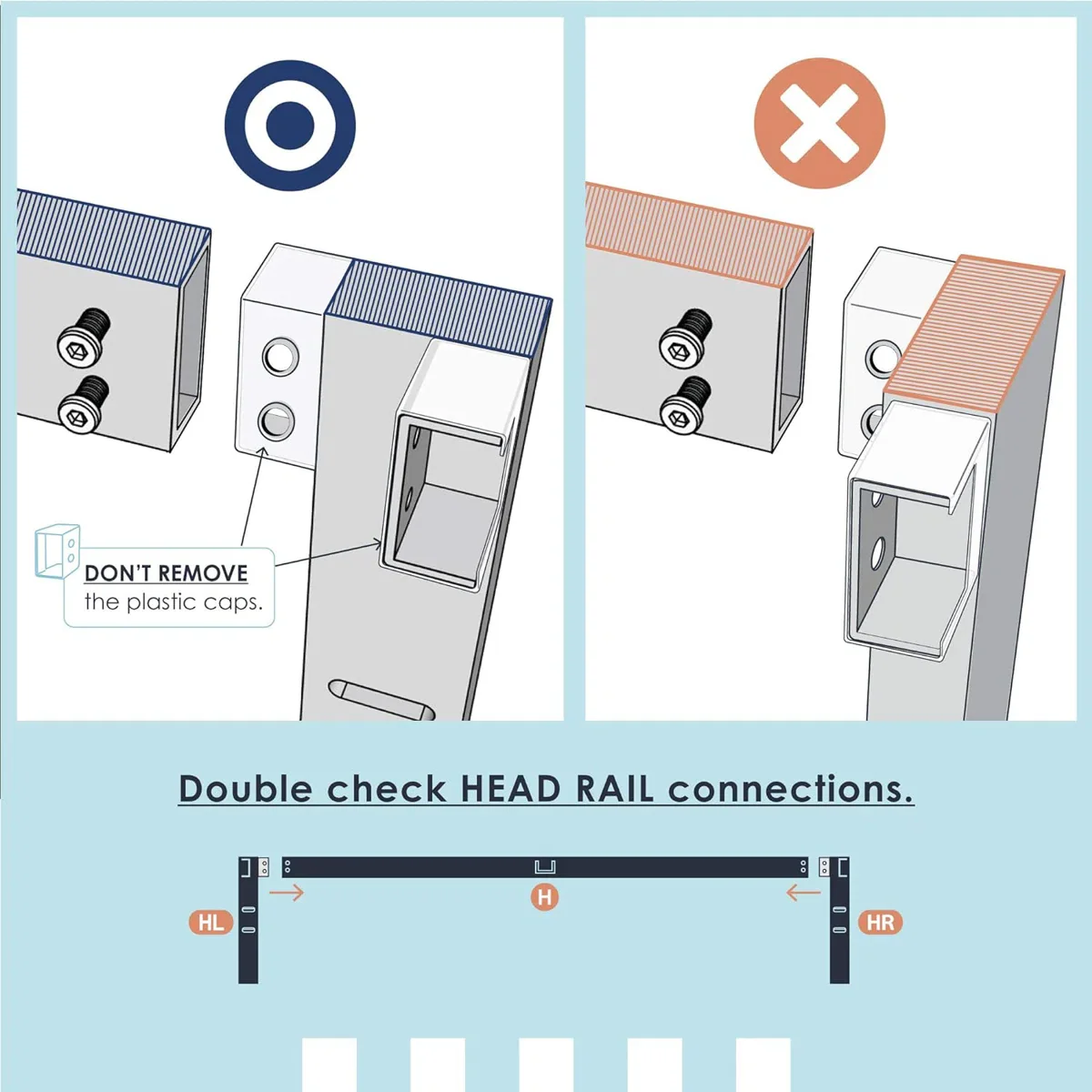 DON'T REMOVE
the plastic caps.

Double check HEAD RAIL connections.

HL

H

HR