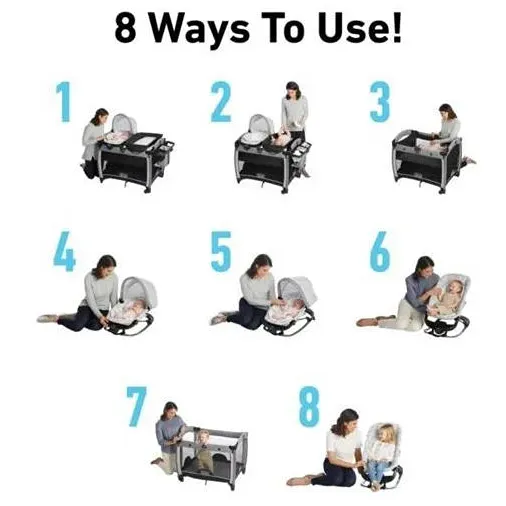 8 Ways To Use!

1

2

3

4

5

6

7

8